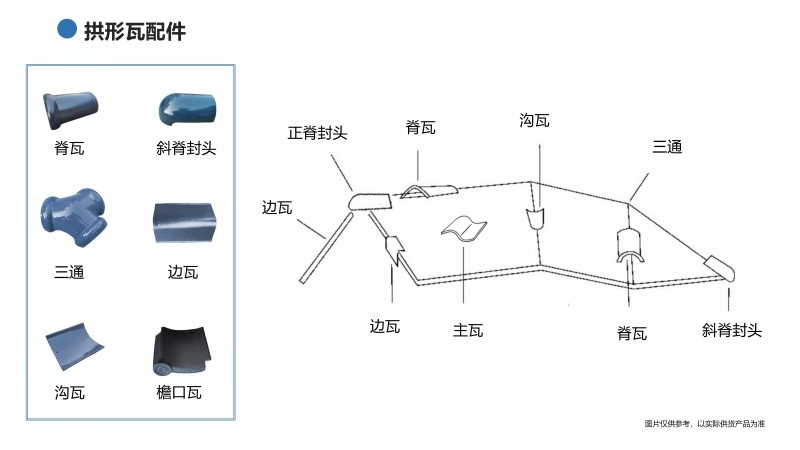 拱形瓦配件

脊瓦
斜脊封头
三通
边瓦
沟瓦
檐口瓦

正脊封头
脊瓦
沟瓦
三通
边瓦
边瓦
主瓦
脊瓦
斜脊封头

图片仅供参考，以实际供货产品为准