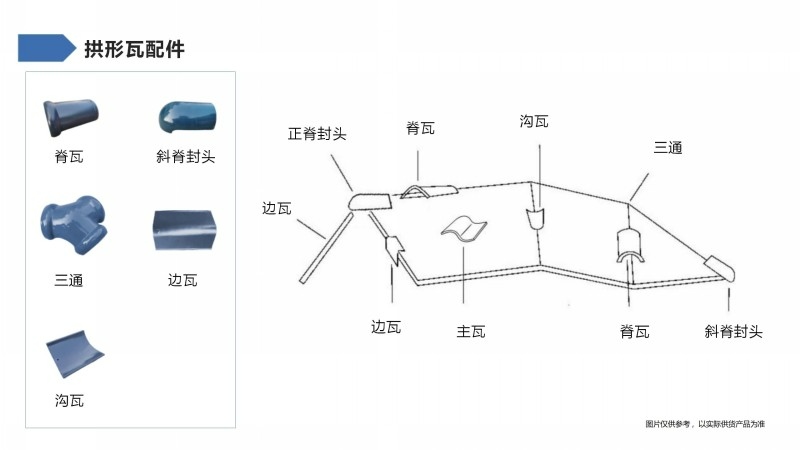 拱形瓦配件

脊瓦
斜脊封头
三通
边瓦
沟瓦

正脊封头
脊瓦
沟瓦
三通
边瓦
边瓦
主瓦
脊瓦
斜脊封头

图片仅供参考，以实际供货产品为准