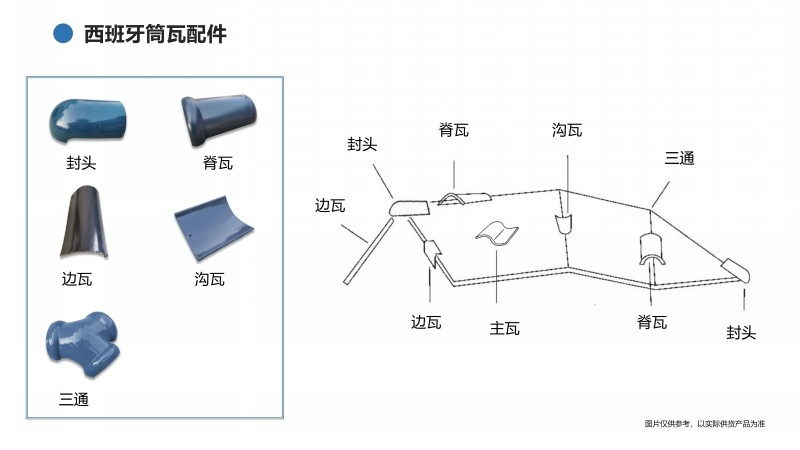 西班牙筒瓦配件

封头
脊瓦
边瓦
沟瓦
三通

封头
脊瓦
沟瓦
三通
边瓦
边瓦
主瓦
脊瓦
封头

图片仅供参考，以实际供货产品为准