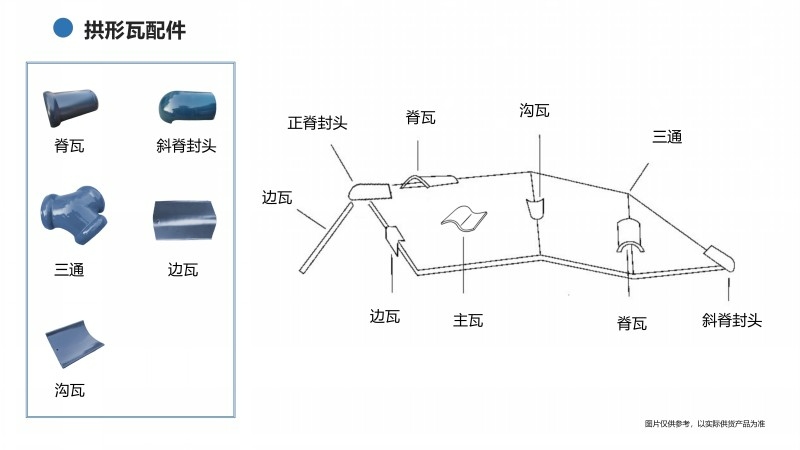 拱形瓦配件

脊瓦

斜脊封头

三通

边瓦

沟瓦

正脊封头

脊瓦

沟瓦

三通

边瓦

边瓦

主瓦

脊瓦

斜脊封头

图片仅供参考，以实际供货产品为准