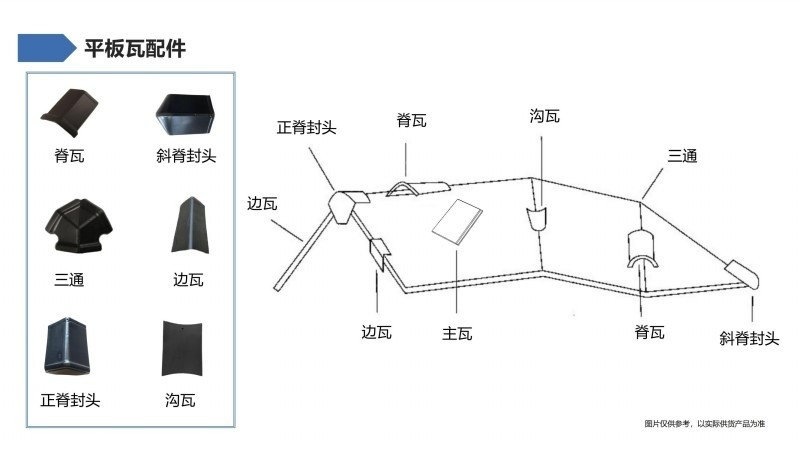 平板瓦配件

脊瓦
斜脊封头
三通
边瓦
正脊封头
沟瓦

正脊封头
脊瓦
沟瓦
三通
边瓦
边瓦
主瓦
脊瓦
斜脊封头

图片仅供参考，以实际供货产品为准