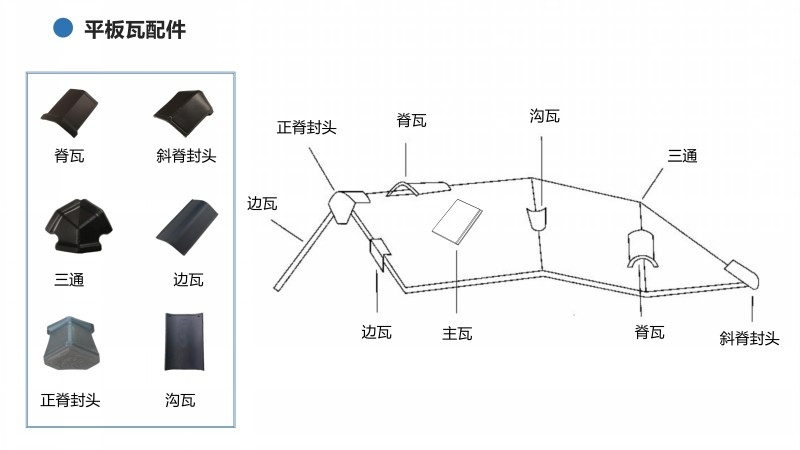 平板瓦配件

脊瓦
斜脊封头
三通
边瓦
正脊封头
沟瓦

正脊封头
脊瓦
沟瓦
三通
边瓦
边瓦
主瓦
脊瓦
斜脊封头