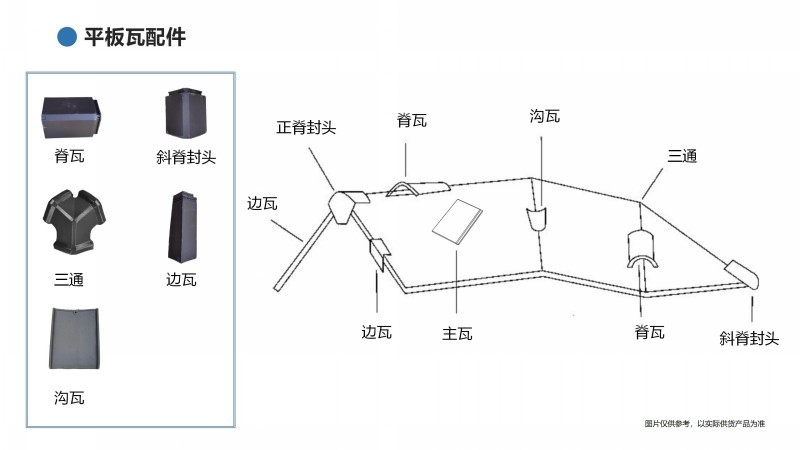 平板瓦配件

脊瓦
斜脊封头
三通
边瓦
沟瓦

正脊封头
脊瓦
沟瓦
三通
边瓦
边瓦
主瓦
脊瓦
斜脊封头

图片仅供参考，以实际供货产品为准